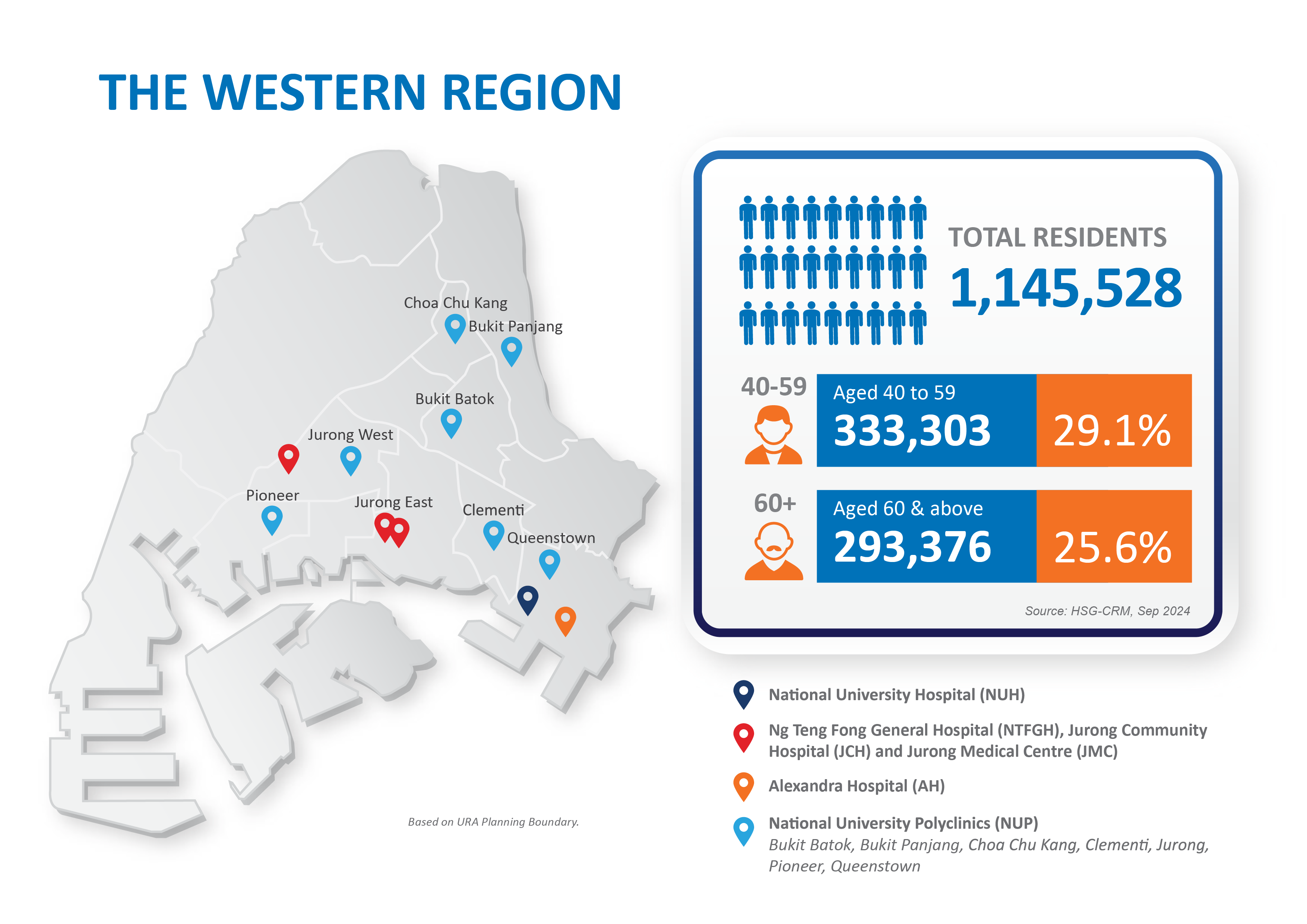 THE WESTERN REGION

Choa Chu Kang
Bukit Panjang
Bukit Batok
Jurong West
Pioneer
Jurong East
Clementi
Queenstown

Based on URA Planning Boundary.

TOTAL RESIDENTS
1,145,528

40-59
Aged 40 to 59
333,303
29.1%

60+
Aged 60 & above
293,376
25.6%

Source: HSG-CRM, Sep 2024

National University Hospital (NUH)

Ng Teng Fong General Hospital (NTFGH), Jurong Community Hospital (JCH) and Jurong Medical Centre (JMC)

Alexandra Hospital (AH)

National University Polyclinics (NUP)
Bukit Batok, Bukit Panjang, Choa Chu Kang, Clementi, Jurong, Pioneer, Queenstown